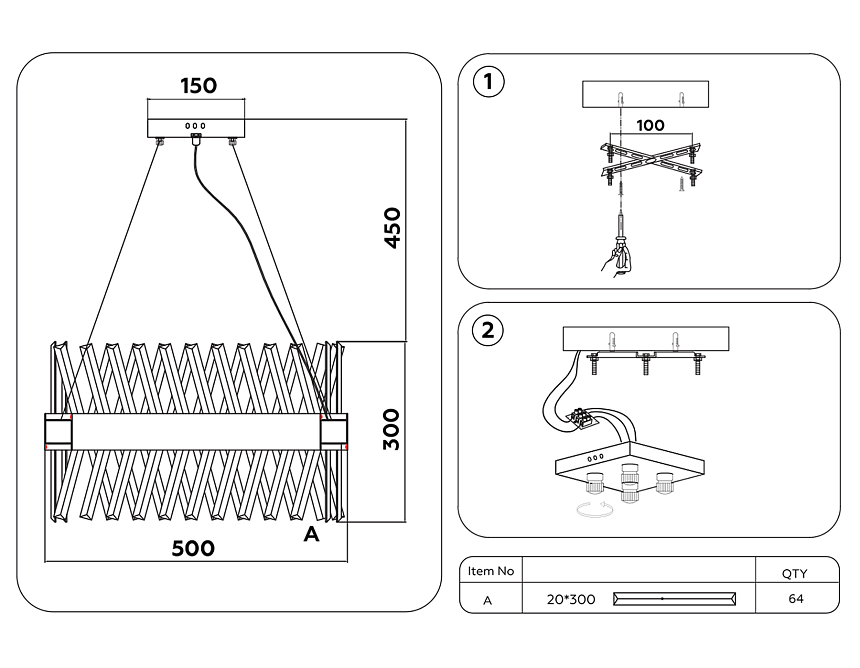 150

450

300

A

500

1

100

2

| Item No | | QTY |
|---|---|---|
| A | 20*300 | 64 |